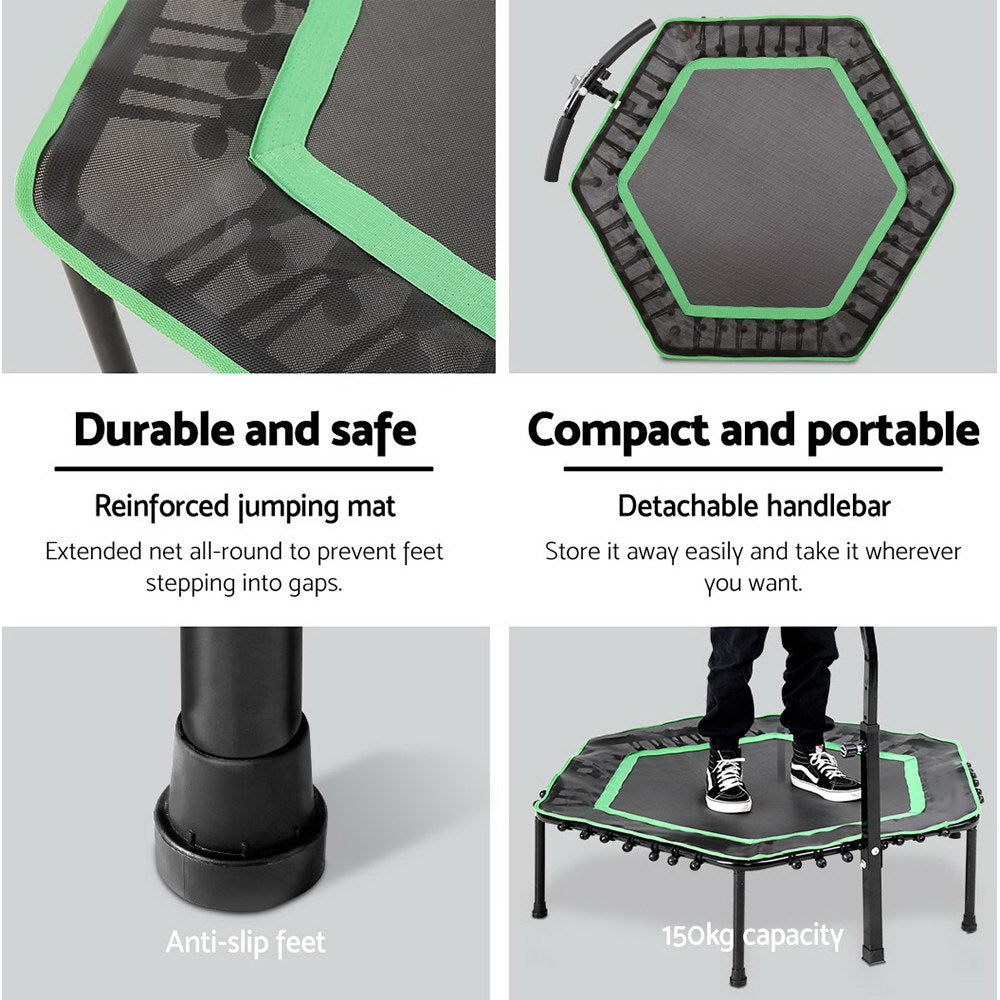 Durable and safe

Reinforced jumping mat

Extended net all-round to prevent feet stepping into gaps.

Compact and portable

Detachable handlebar

Store it away easily and take it wherever you want.

Anti-slip feet

150kg capacity